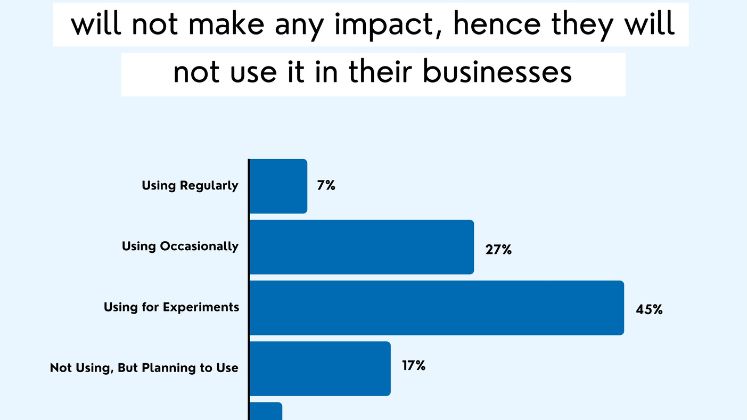 will not make any impact, hence they will not use it in their businesses

Using Regularly 7%

Using Occasionally 27%

Using for Experiments 45%

Not Using, But Planning to Use 17%